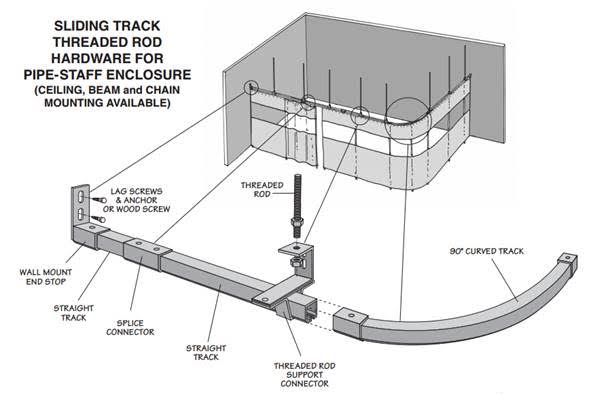 SLIDING TRACK
THREADED ROD
HARDWARE FOR
PIPE-STAFF ENCLOSURE
(CEILING, BEAM and CHAIN
MOUNTING AVAILABLE)

LAG SCREWS
& ANCHOR
OR WOOD SCREW

THREADED
ROD

90° CURVED TRACK

WALL MOUNT
END STOP

STRAIGHT
TRACK

SPLICE
CONNECTOR

STRAIGHT
TRACK

THREADED ROD
SUPPORT
CONNECTOR